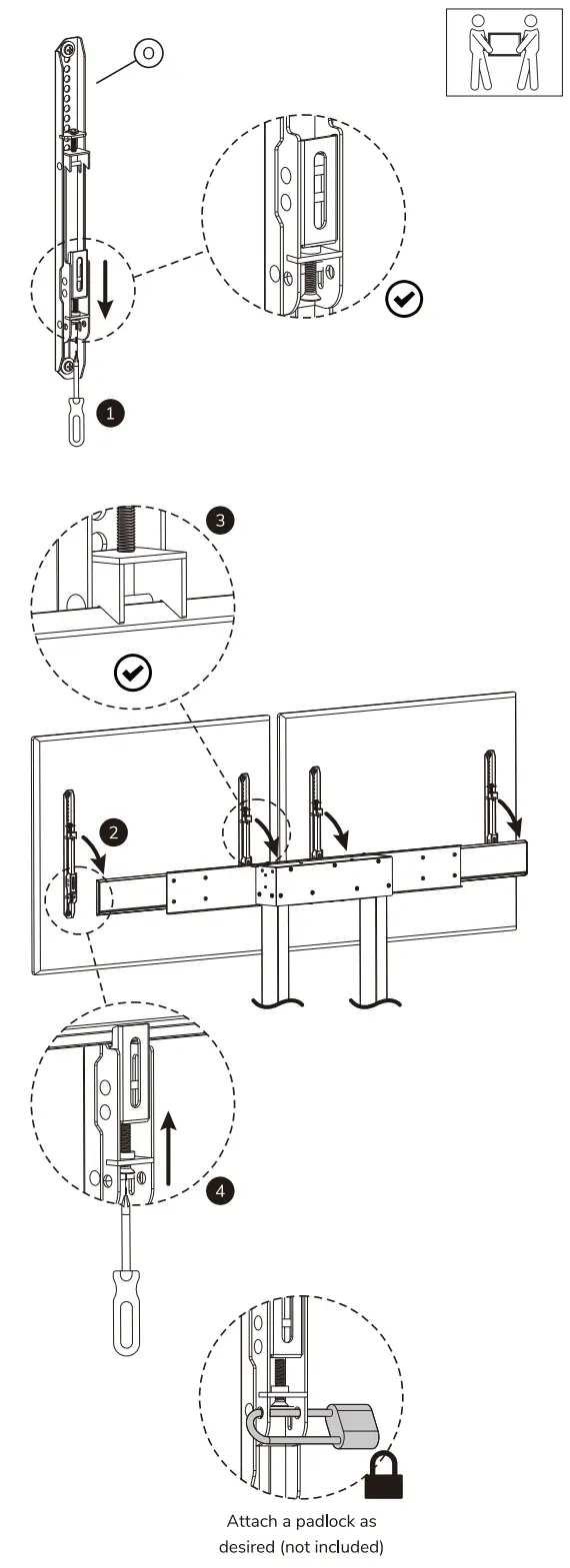 O

1

3

2

4

Attach a padlock as desired (not included)