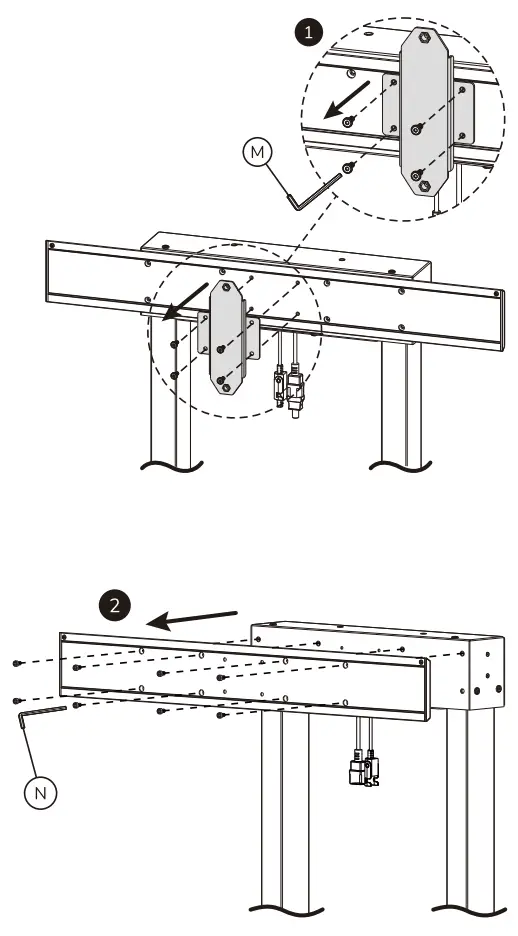 1

M

2

N