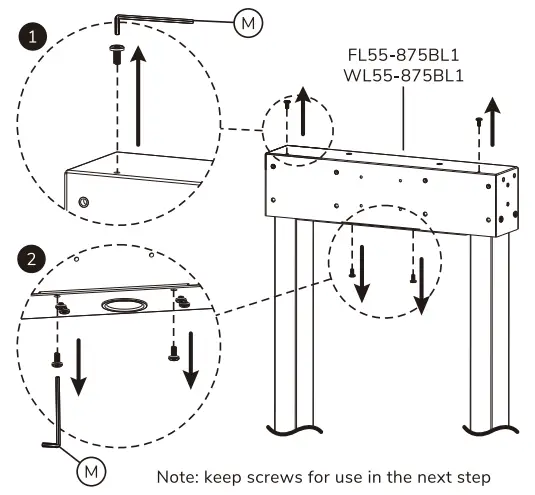 1

M

FL55-875BL1
WL55-875BL1

2

M

Note: keep screws for use in the next step