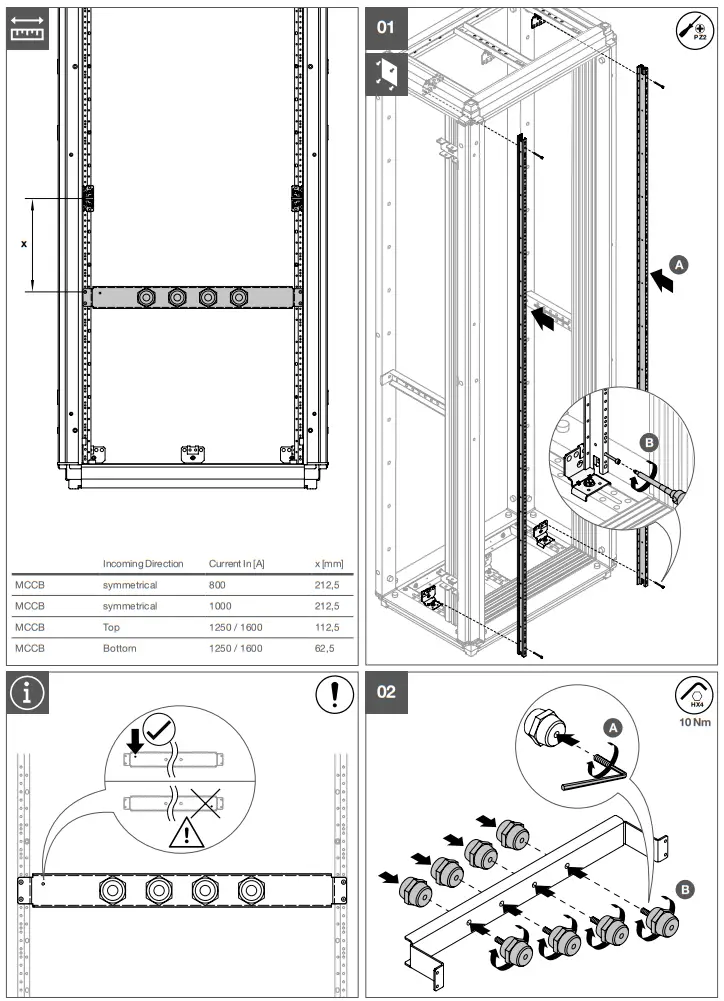 x

| | Incoming Direction | Current In [A] | x [mm] |
|---|---|---|---|
| MCCB | symmetrical | 800 | 212,5 |
| MCCB | symmetrical | 1000 | 212,5 |
| MCCB | Top | 1250 / 1600 | 112,5 |
| MCCB | Bottom | 1250 / 1600 | 62,5 |

01

PZ2

A

B

02

HX4

10 Nm

A

B