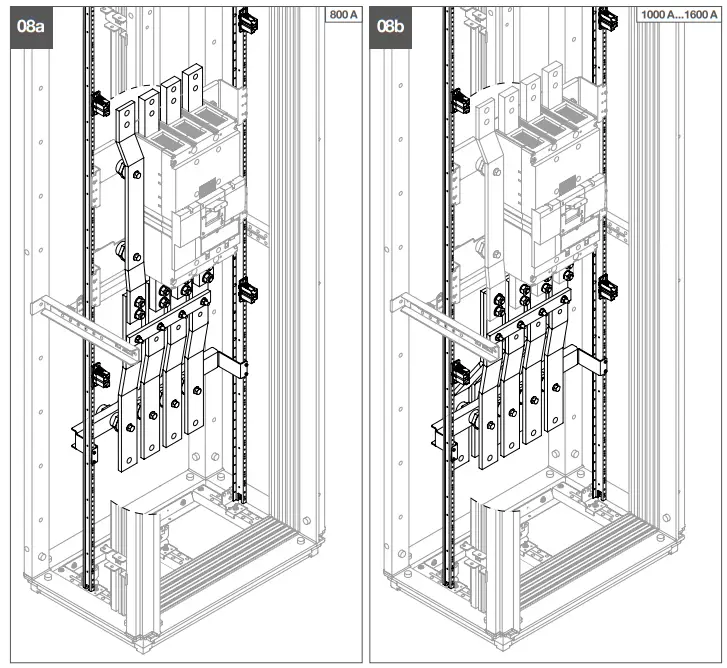 08a

800 A

08b

1000 A...1600 A