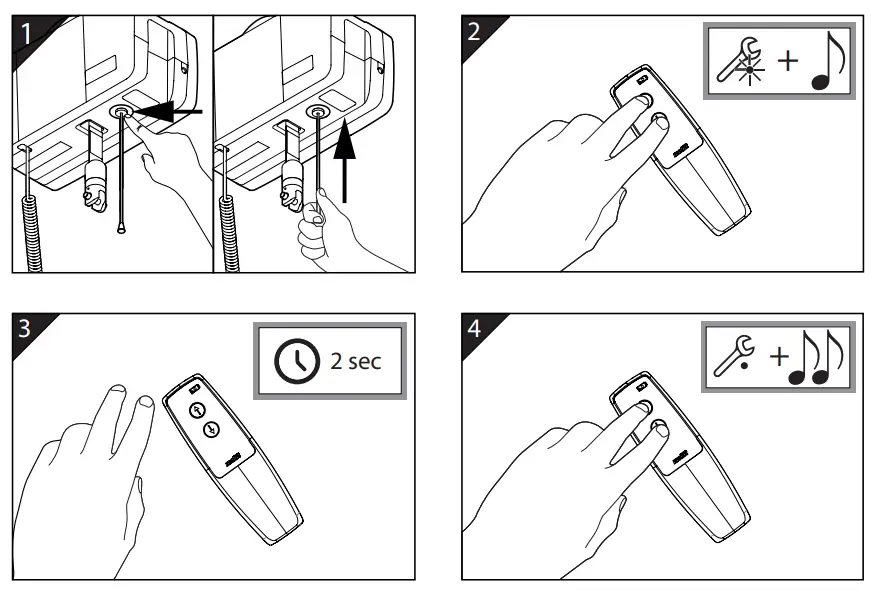 1

2

+

3

2 sec

4

+