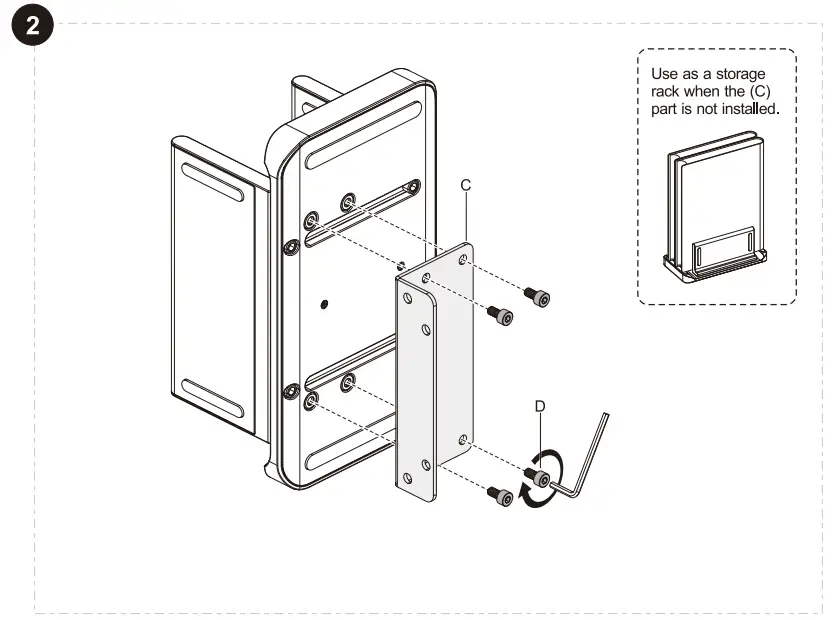 2

Use as a storage rack when the (C) part is not installed.

C

D