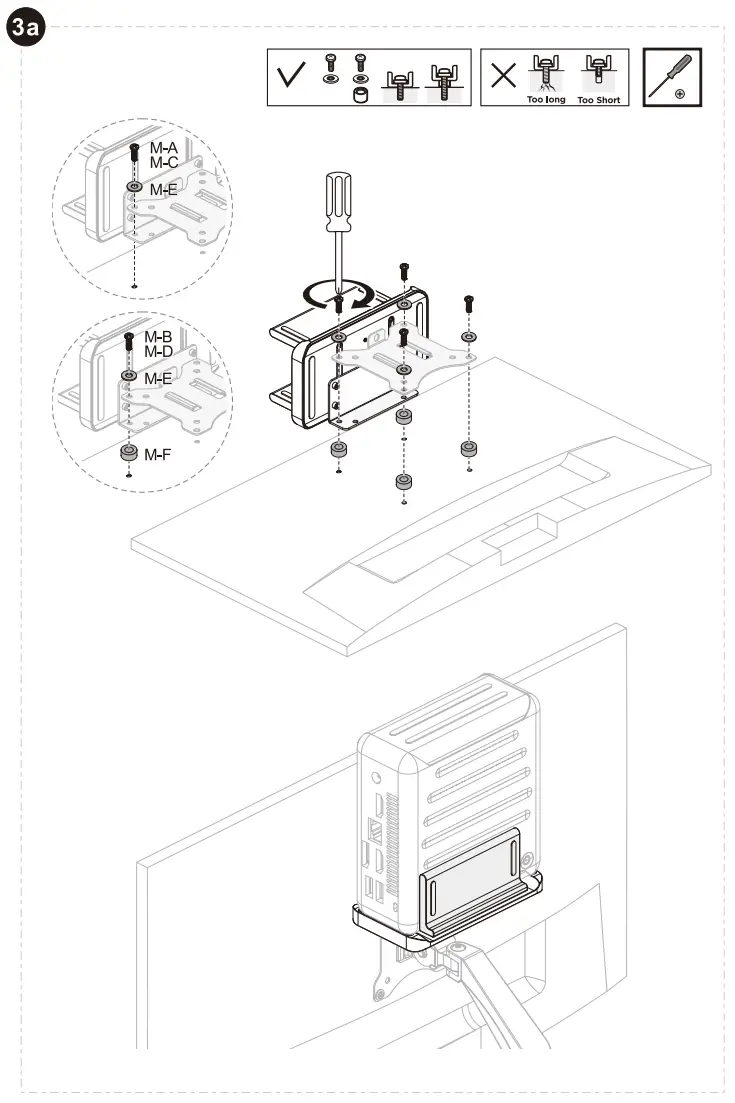 3a

Too long Too Short

M-A
M-C
M-E

M-B
M-D
M-E
M-F