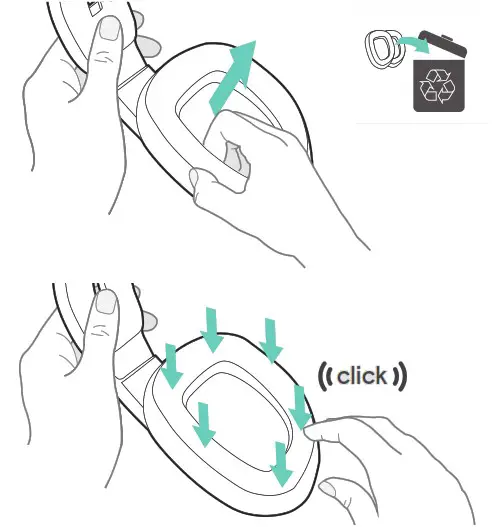 click