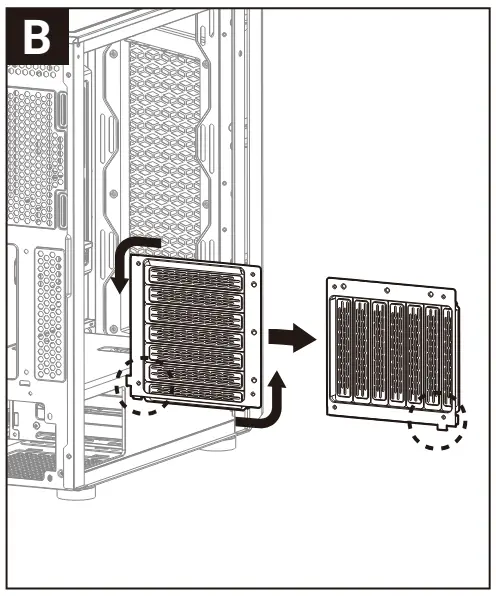 B