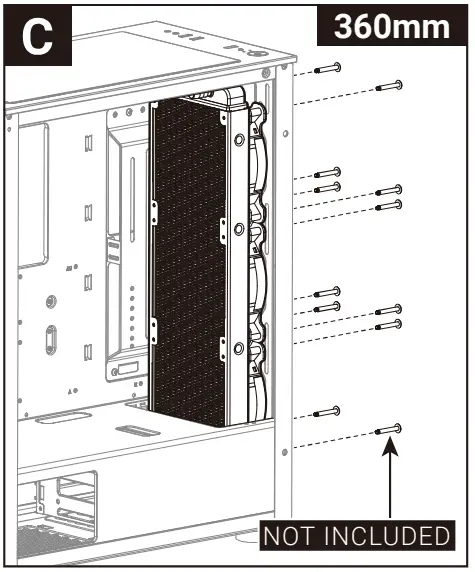 C

360mm

NOT INCLUDED