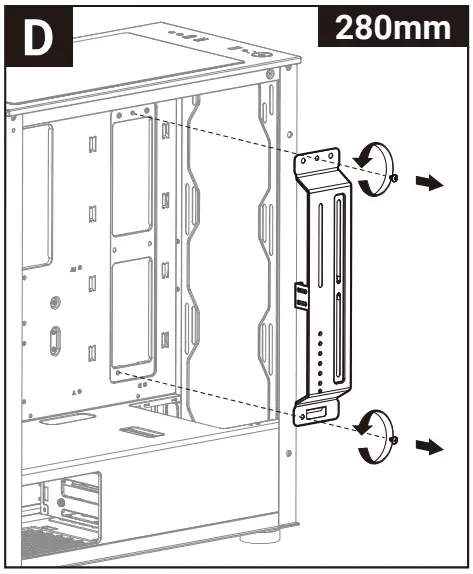 D

280mm