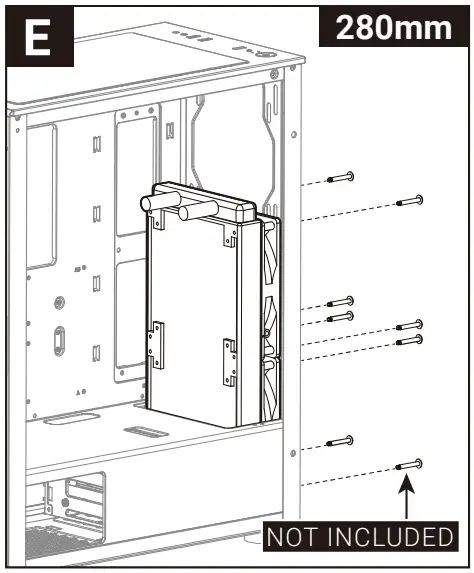 E

280mm

NOT INCLUDED