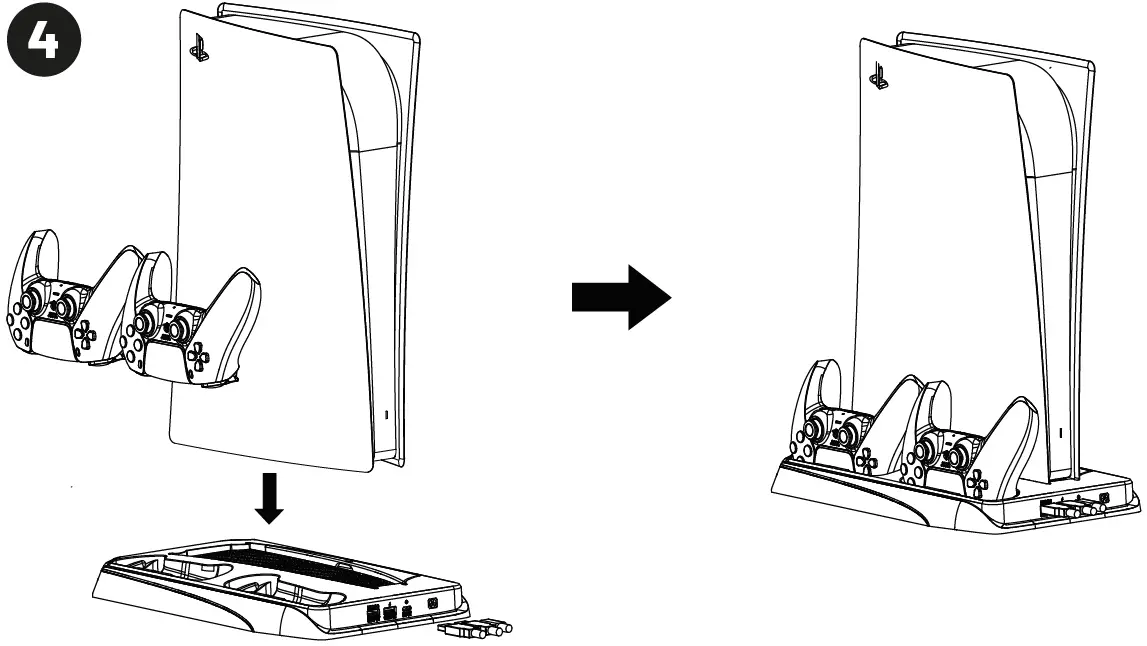 4