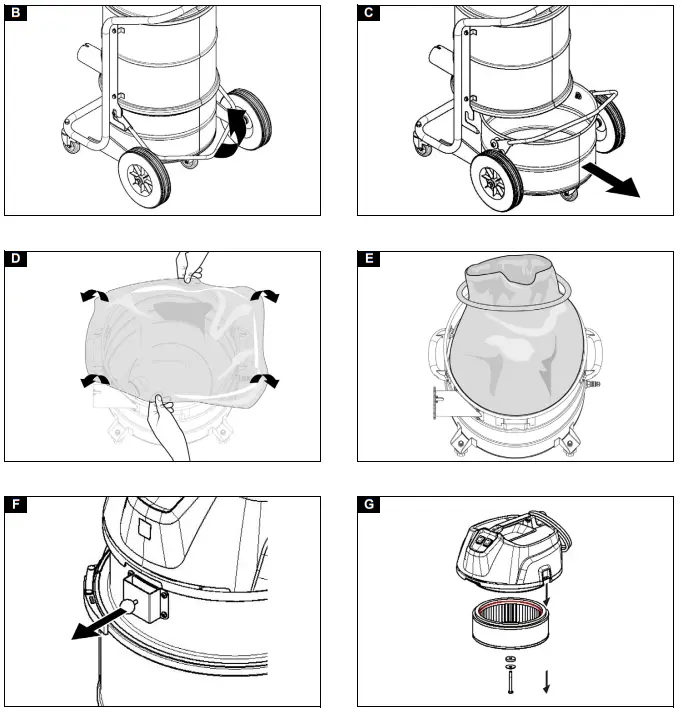 B

C

D

E

F

G