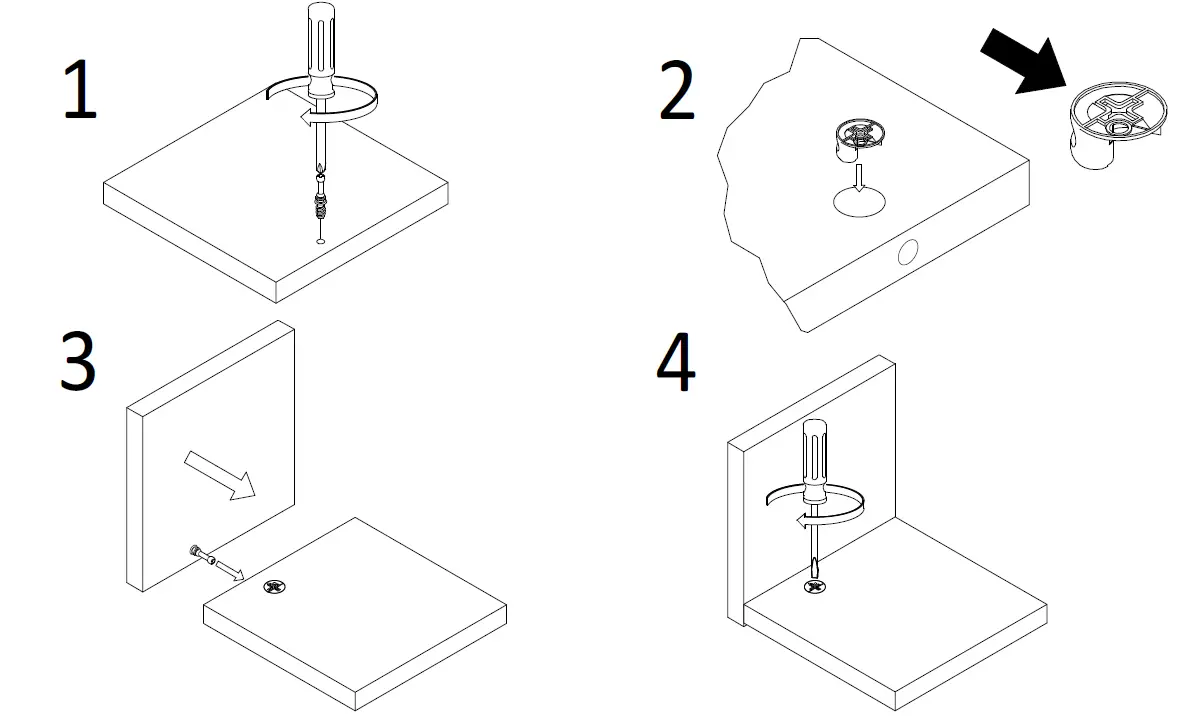 1

2

3

4