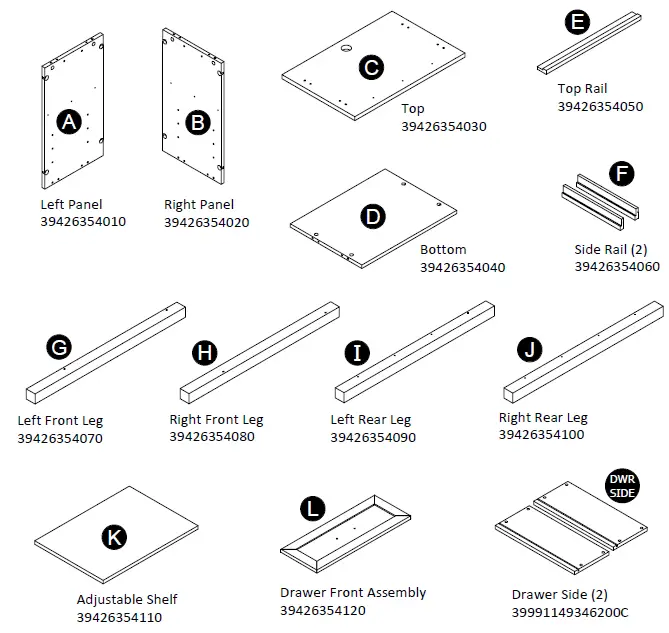 A
Left Panel
39426354010

B
Right Panel
39426354020

C
Top
39426354030

E
Top Rail
39426354050

D
Bottom
39426354040

F
Side Rail (2)
39426354060

G
Left Front Leg
39426354070

H
Right Front Leg
39426354080

I
Left Rear Leg
39426354090

J
Right Rear Leg
39426354100

K
Adjustable Shelf
39426354110

L
Drawer Front Assembly
39426354120

DWR SIDE
Drawer Side (2)
39991149346200C