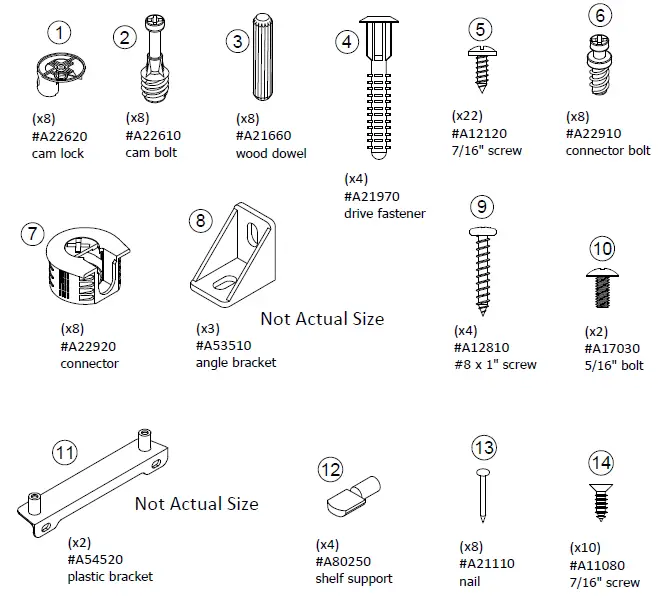 1
(x8)
#A22620
cam lock

2
(x8)
#A22610
cam bolt

3
(x8)
#A21660
wood dowel

4
(x4)
#A21970
drive fastener

5
(x22)
#A12120
7/16" screw

6
(x8)
#A22910
connector bolt

7
(x8)
#A22920
connector

8
Not Actual Size
(x3)
#A53510
angle bracket

9
(x4)
#A12810
#8 x 1" screw

10
(x2)
#A17030
5/16" bolt

11
Not Actual Size
(x2)
#A54520
plastic bracket

12
(x4)
#A80250
shelf support

13
(x8)
#A21110
nail

14
(x10)
#A11080
7/16" screw