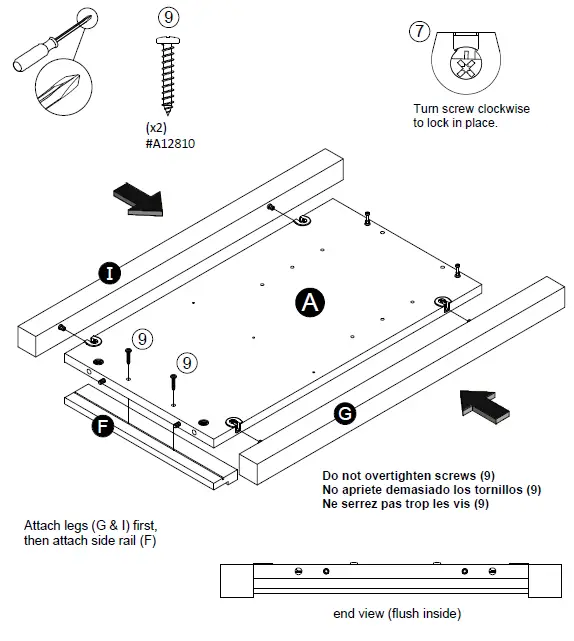 9

(x2)
#A12810

7

Turn screw clockwise to lock in place.

I

A

9

9

F

G

Do not overtighten screws (9)
No apriete demasiado los tornillos (9)
Ne serrez pas trop les vis (9)

Attach legs (G & I) first, then attach side rail (F)

end view (flush inside)