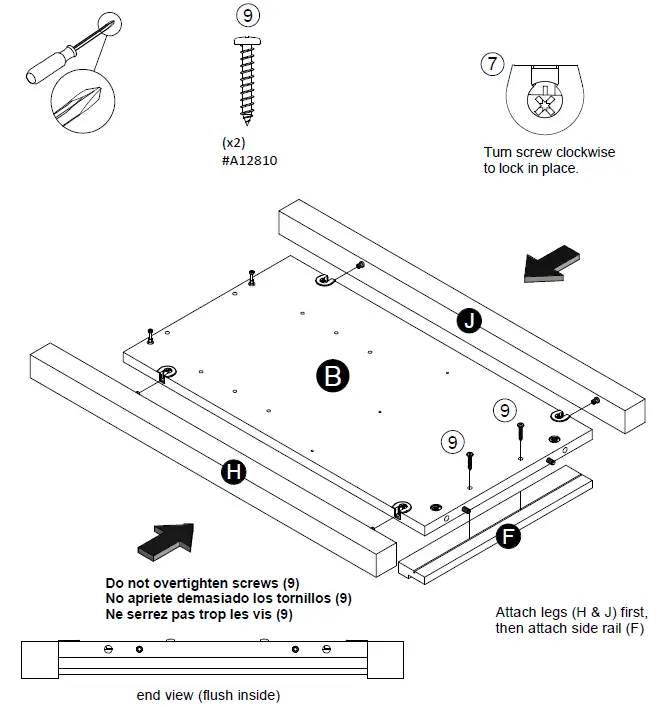 9

(x2)
#A12810

7

Turn screw clockwise to lock in place.

J

B

9

9

H

F

Do not overtighten screws (9)
No apriete demasiado los tornillos (9)
Ne serrez pas trop les vis (9)

Attach legs (H & J) first, then attach side rail (F)

end view (flush inside)