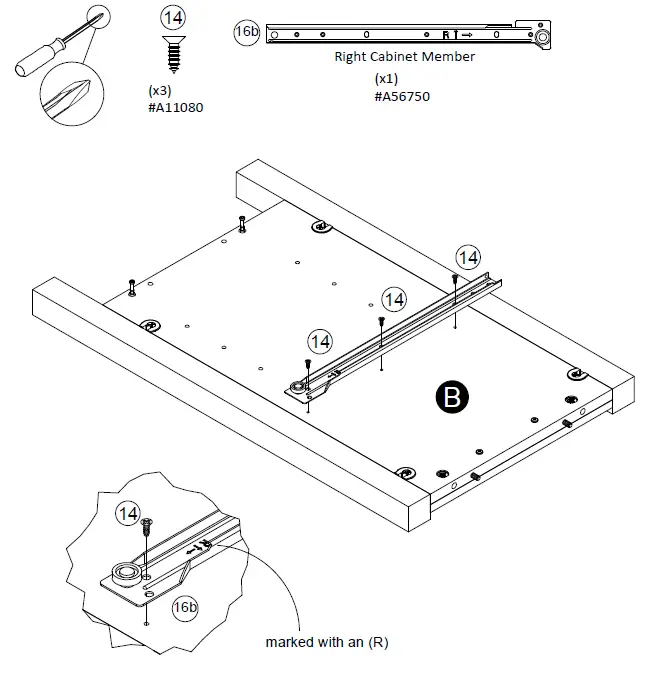 14

(x3)
#A11080

16b

R

Right Cabinet Member

(x1)
#A56750

14

14

14

B

14

16b

marked with an (R)