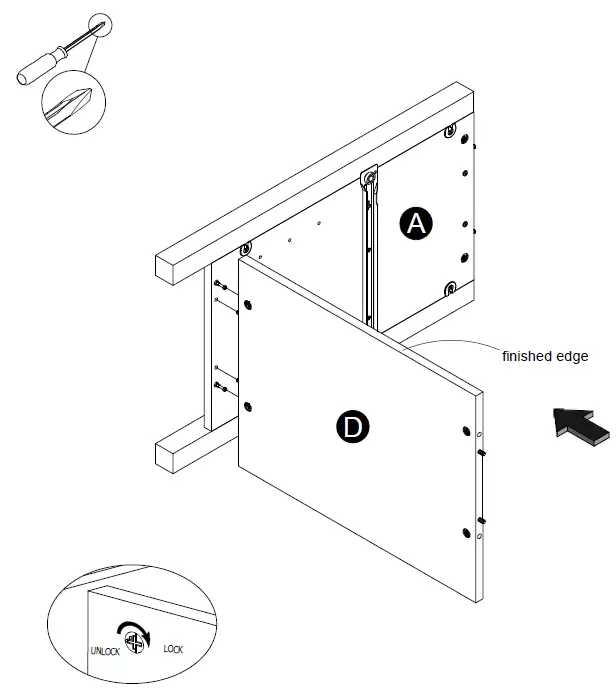 A

finished edge

D

UNLOCK

LOCK