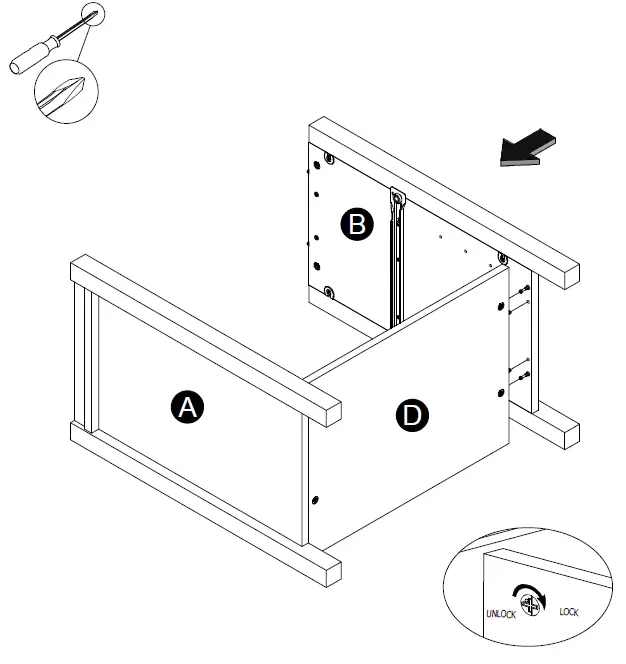 B

A

D

UNLOCK

LOCK