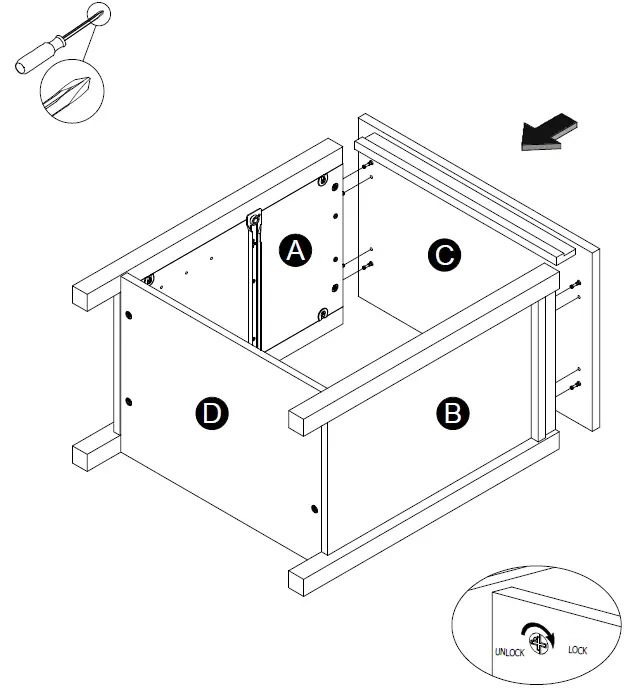 A

C

D

B

UNLOCK

LOCK