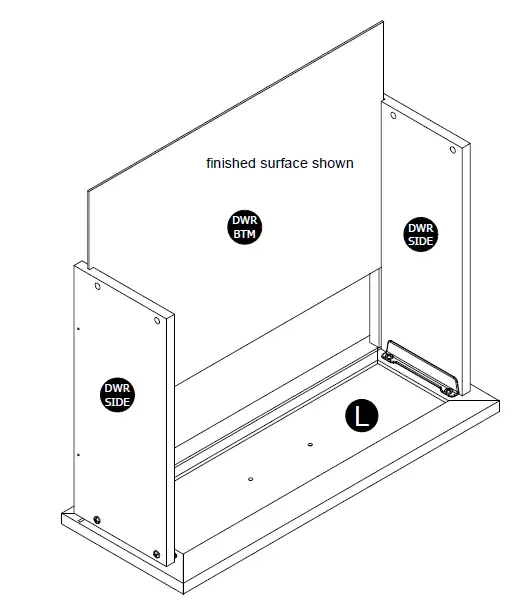 finished surface shown

DWR BTM

DWR SIDE

DWR SIDE

L