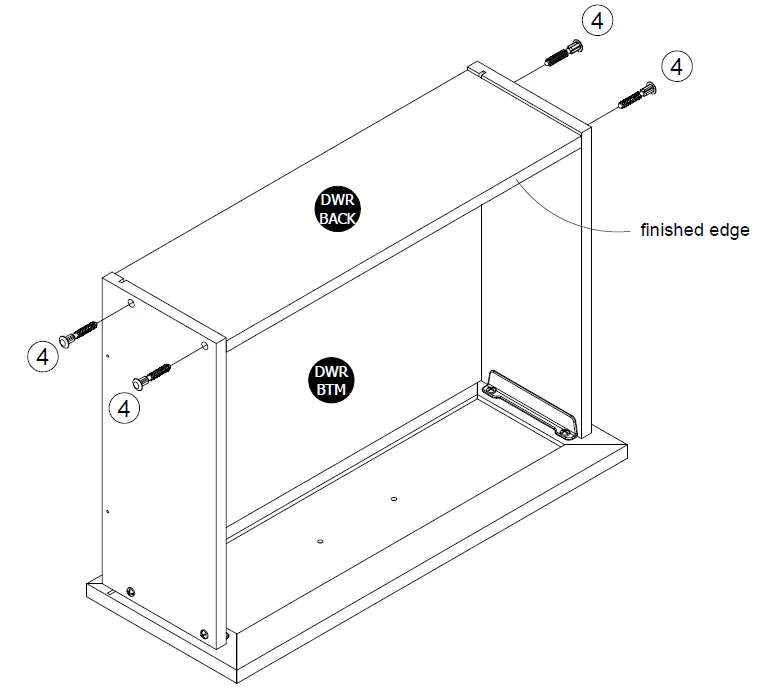 4

4

DWR BACK

finished edge

4

4

DWR BTM