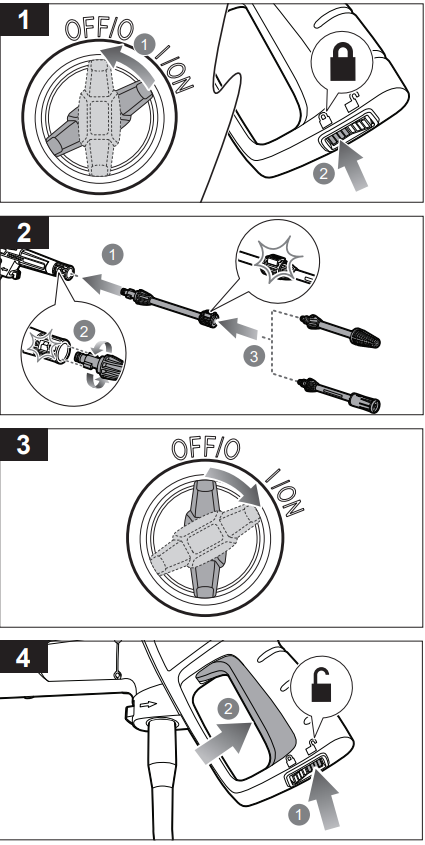 1
OFF/O
1
I/ON
2

2
1
2
3

3
OFF/O
I/ON

4
2
1