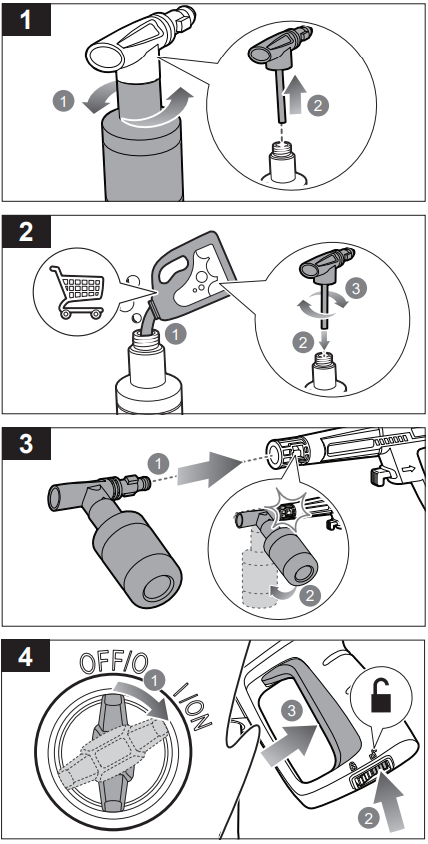 1
1
2
2
1
3
2
3
1
2
4
OFF/O
1
I/ON
3
2