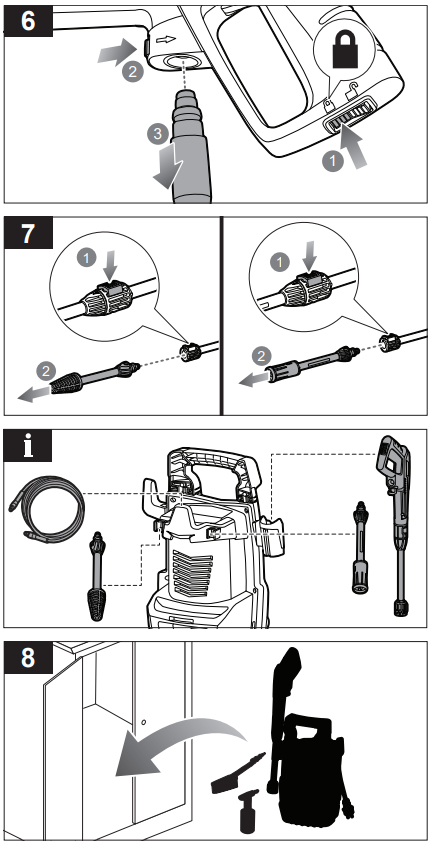 6
2
3
1
7
1
2
1
2
i
8