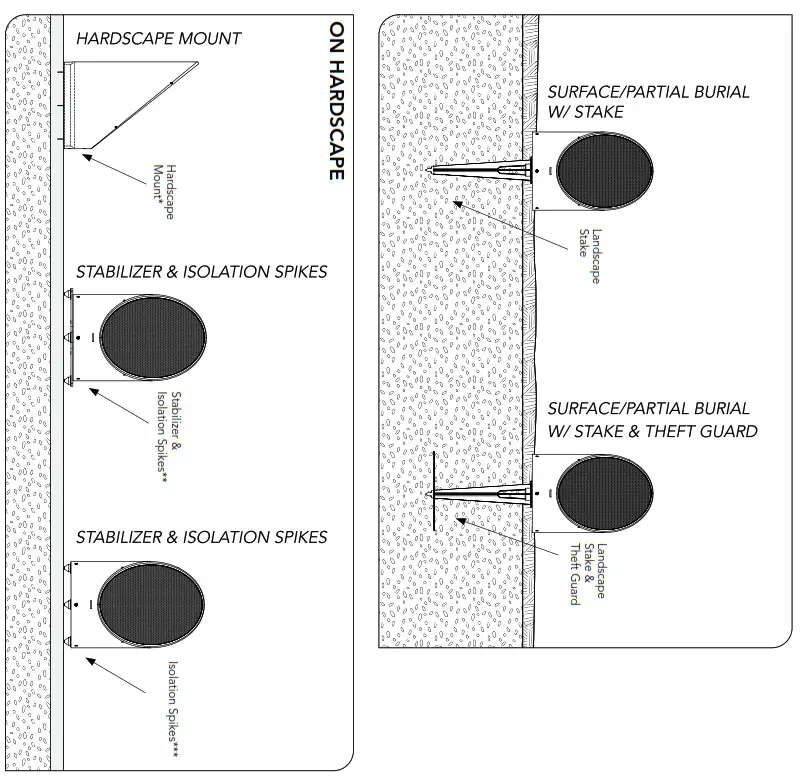 ON HARDSCAPE

HARDSCAPE MOUNT

Hardscape Mount*

STABILIZER & ISOLATION SPIKES

Stabilizer & Isolation Spikes**

STABILIZER & ISOLATION SPIKES

Isolation Spikes***

SURFACE/PARTIAL BURIAL W/ STAKE

Landscape Stake

SURFACE/PARTIAL BURIAL W/ STAKE & THEFT GUARD

Landscape Stake & Theft Guard