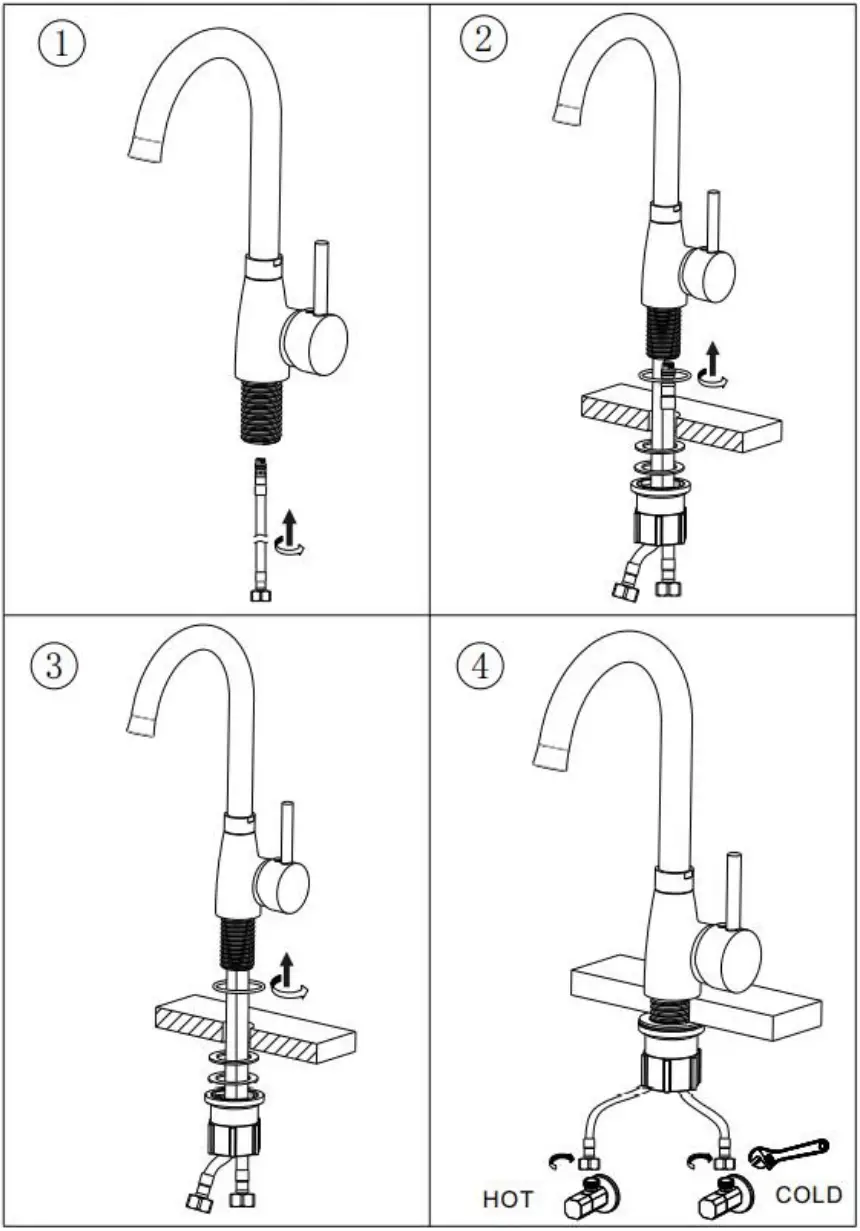 ①

②

③

④

HOT

COLD