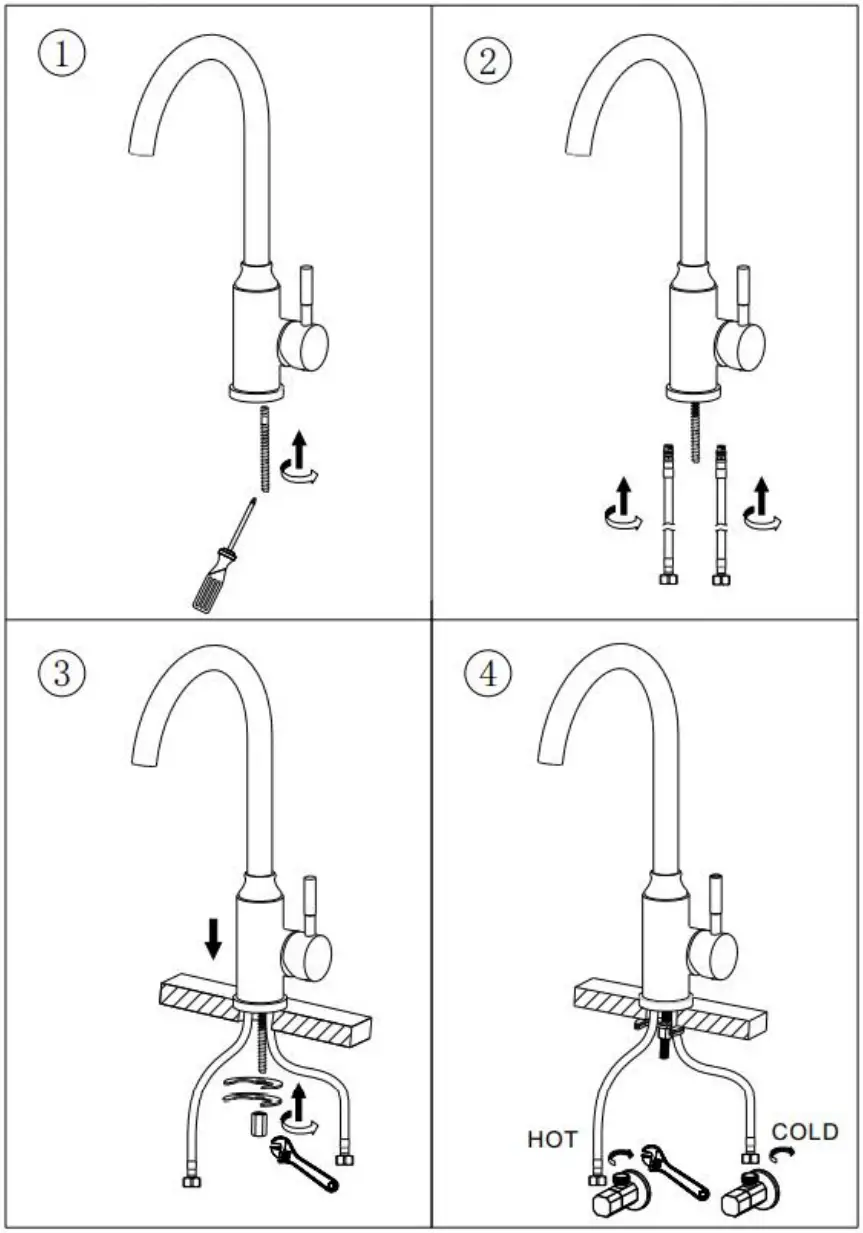 ①

②

③

④

HOT

COLD