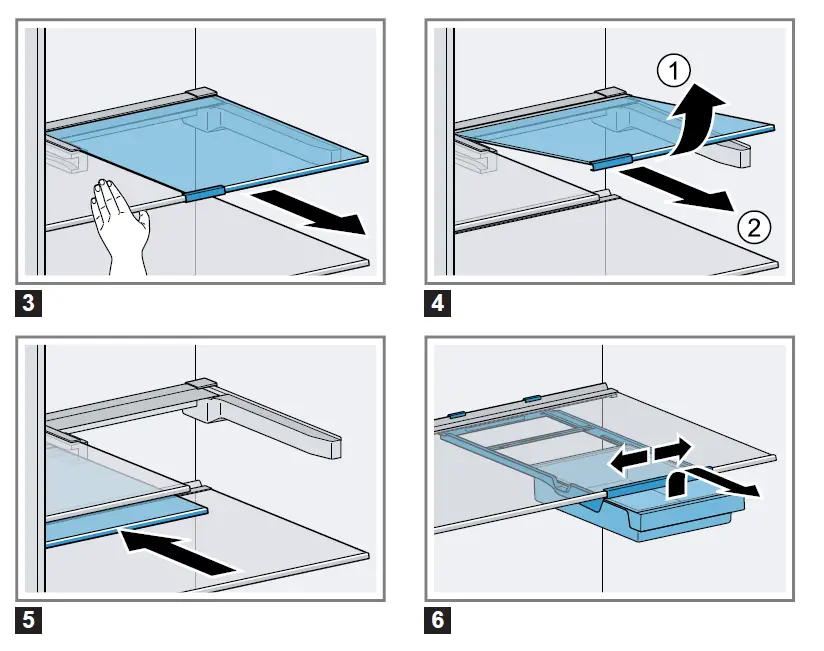 3

①
②
4

5

6