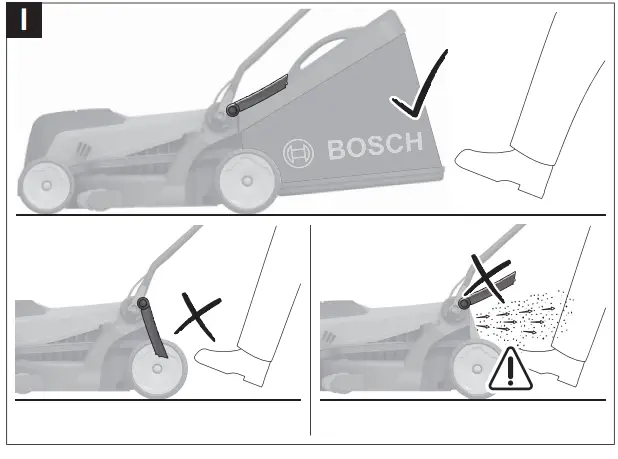 I

BOSCH