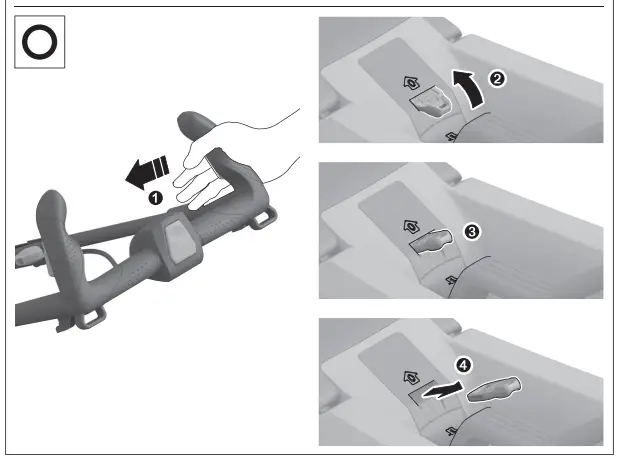 O

1

2

3

4