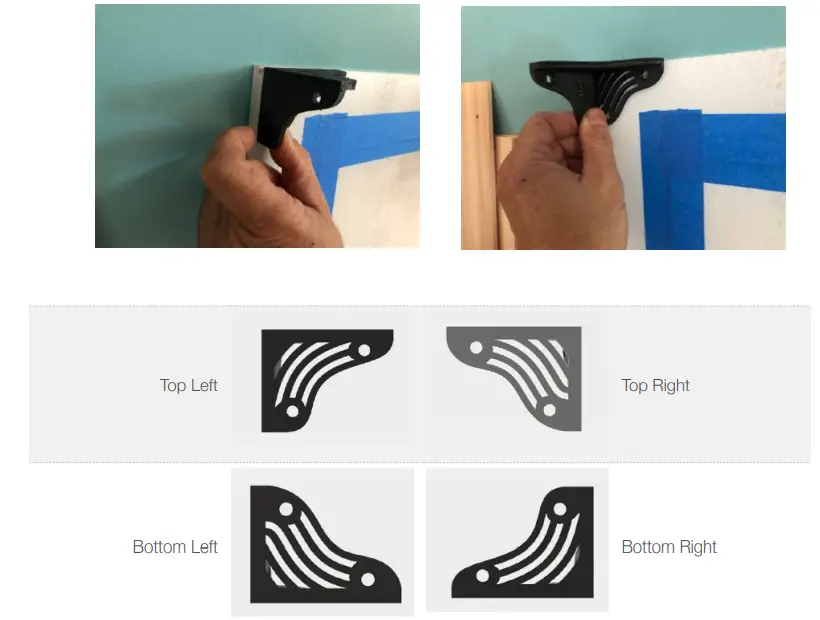 Top Left

Top Right

Bottom Left

Bottom Right