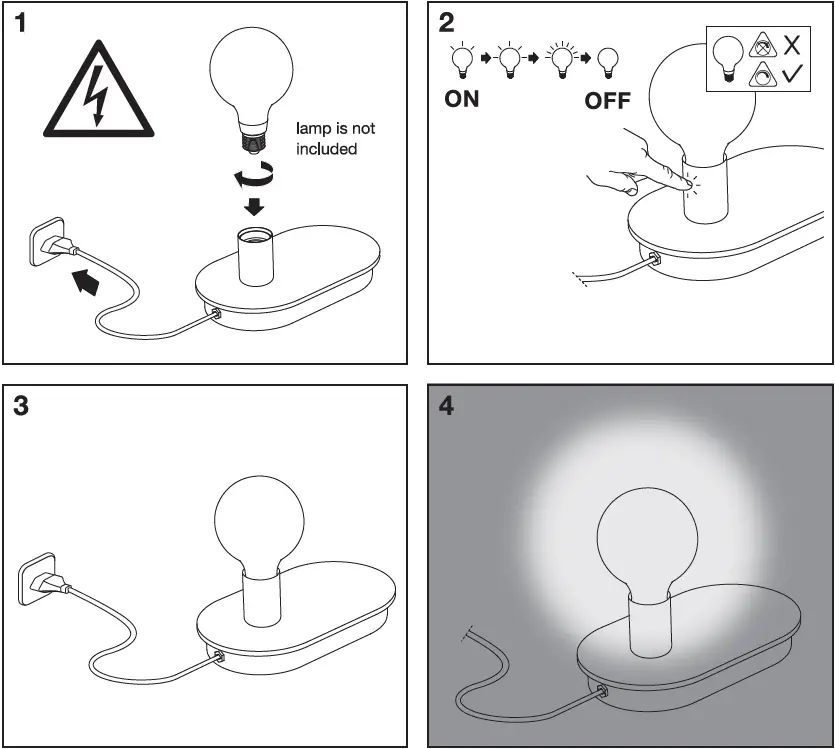 1

lamp is not included

2

ON

OFF

X

✓

3

4