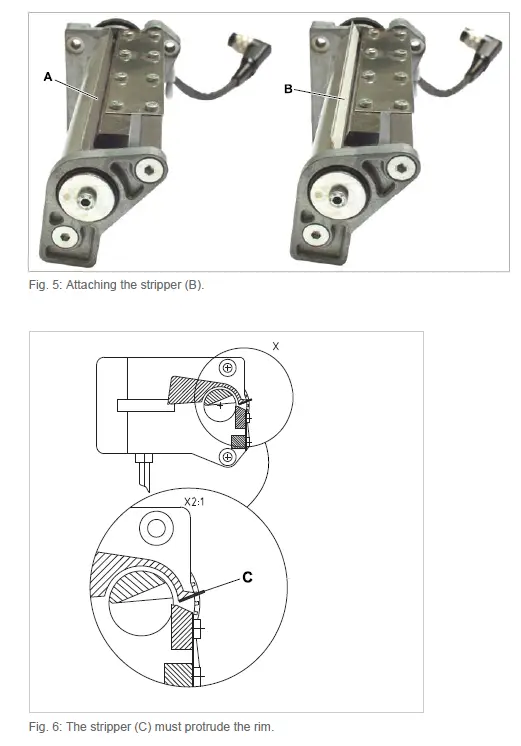 A

B

Fig. 5: Attaching the stripper (B).

X

X2:1

C

Fig. 6: The stripper (C) must protrude the rim.