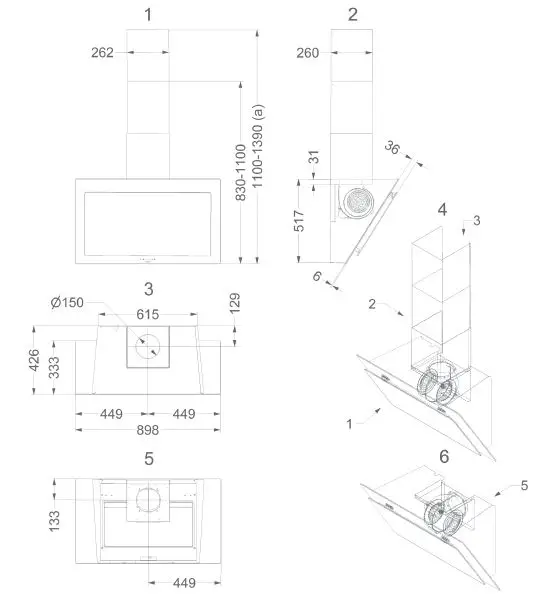 1
262
830-1100
1100-1390 (a)

2
260
36
31
517
6

3
Ø150
615
129
426
333
449
449
898

4
3
2
1

5
133
449

6
5