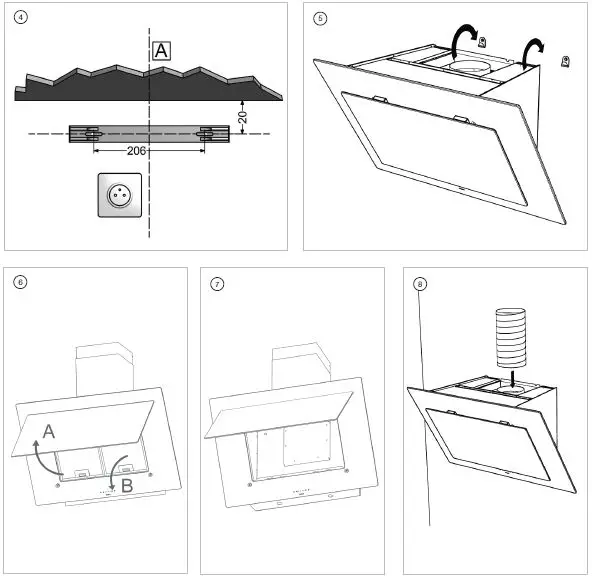 4

A

20

206

5

6

A

B

7

8