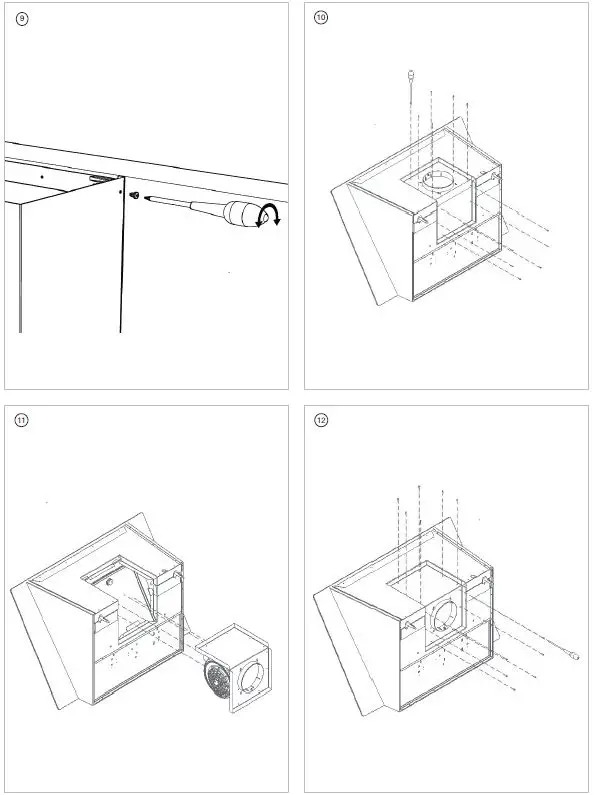 9

10

11

12