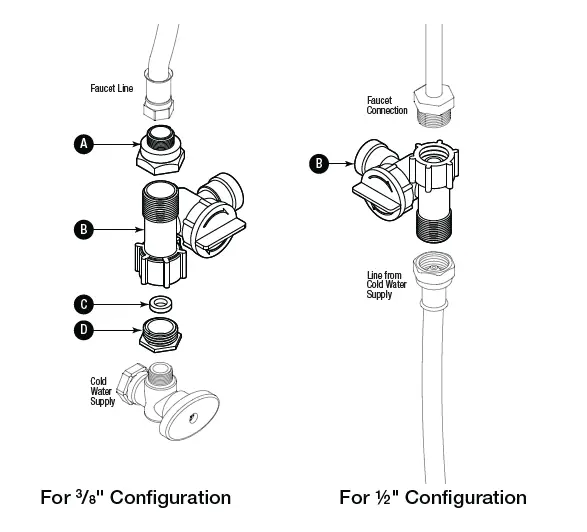 Faucet Line

A

B

C

D

Cold Water Supply

For ³⁄₈" Configuration

Faucet Connection

B

Line from Cold Water Supply

For ½" Configuration