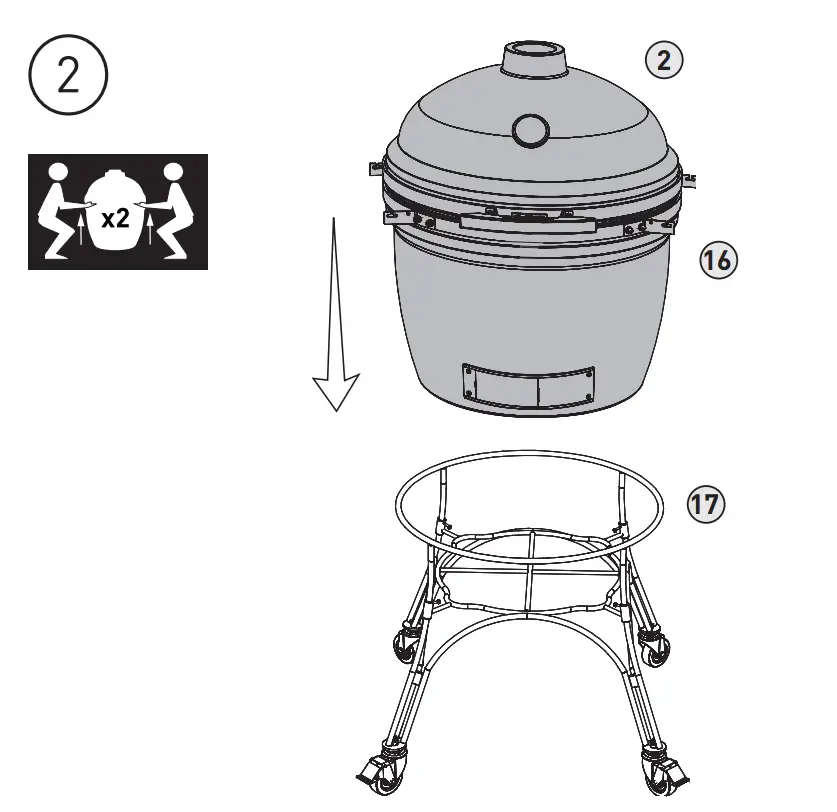 2

x2

2

16

17