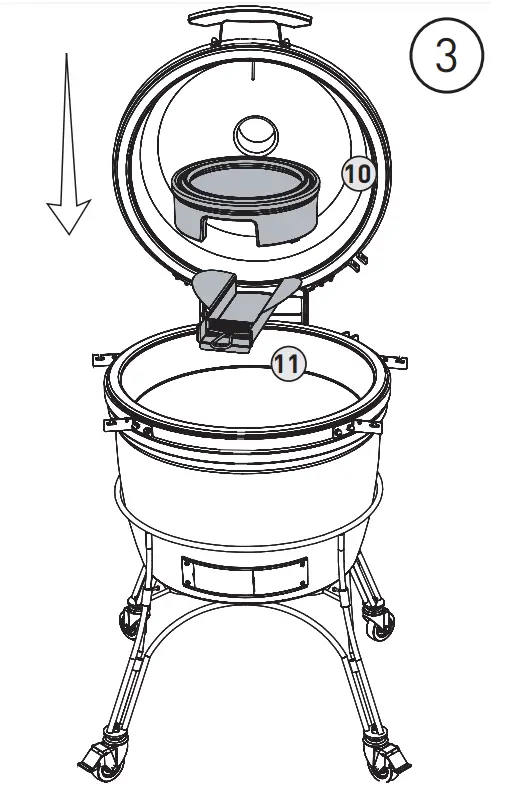 3

10

11