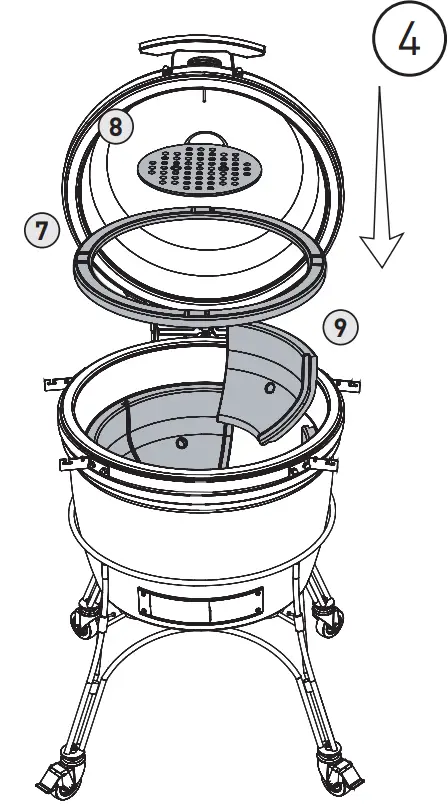 4

8

7

9