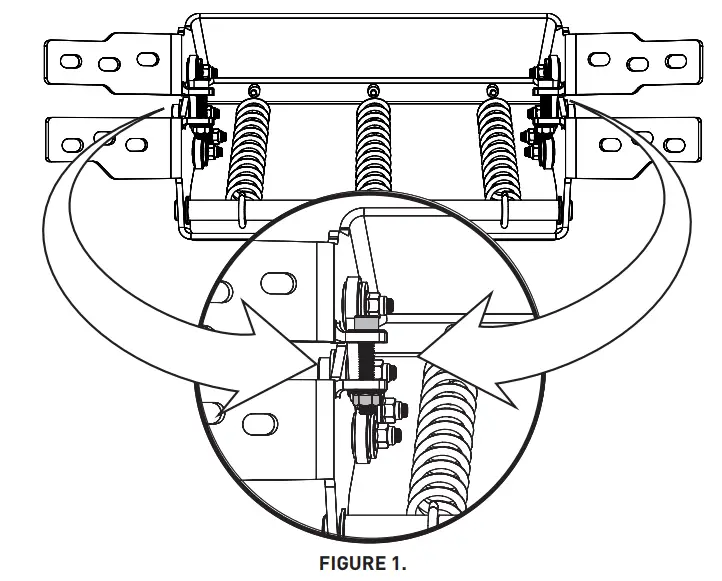 FIGURE 1.