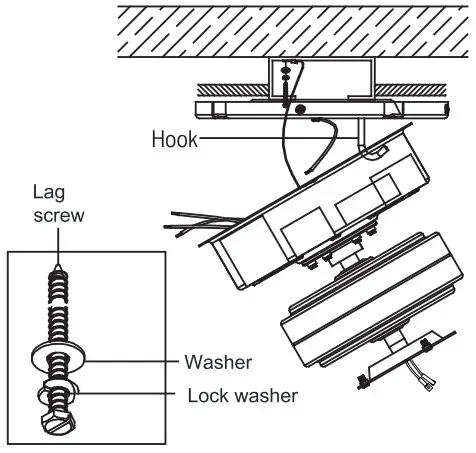 Hook

Lag screw

Washer

Lock washer