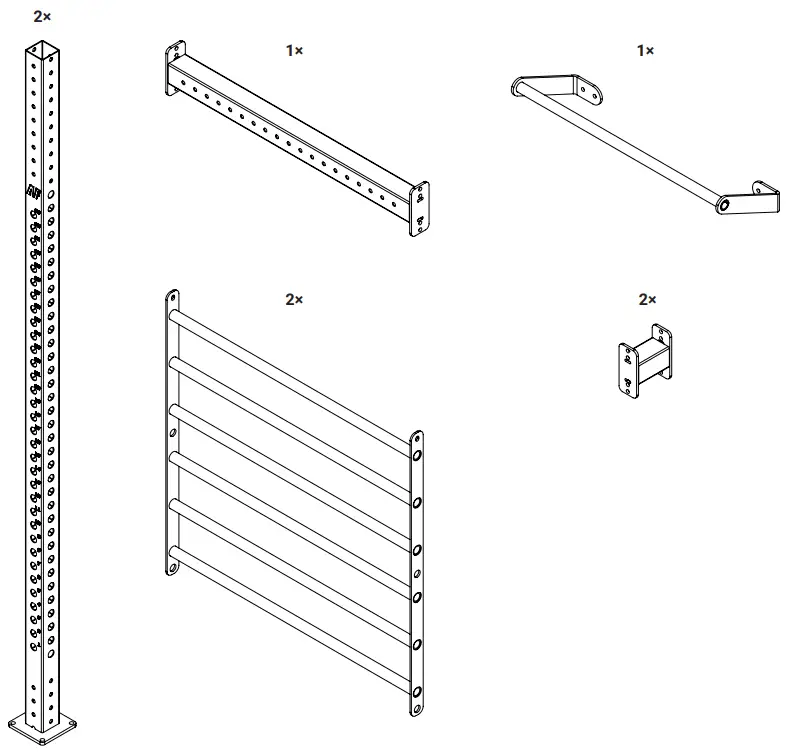 2×

1×

1×

2×

2×