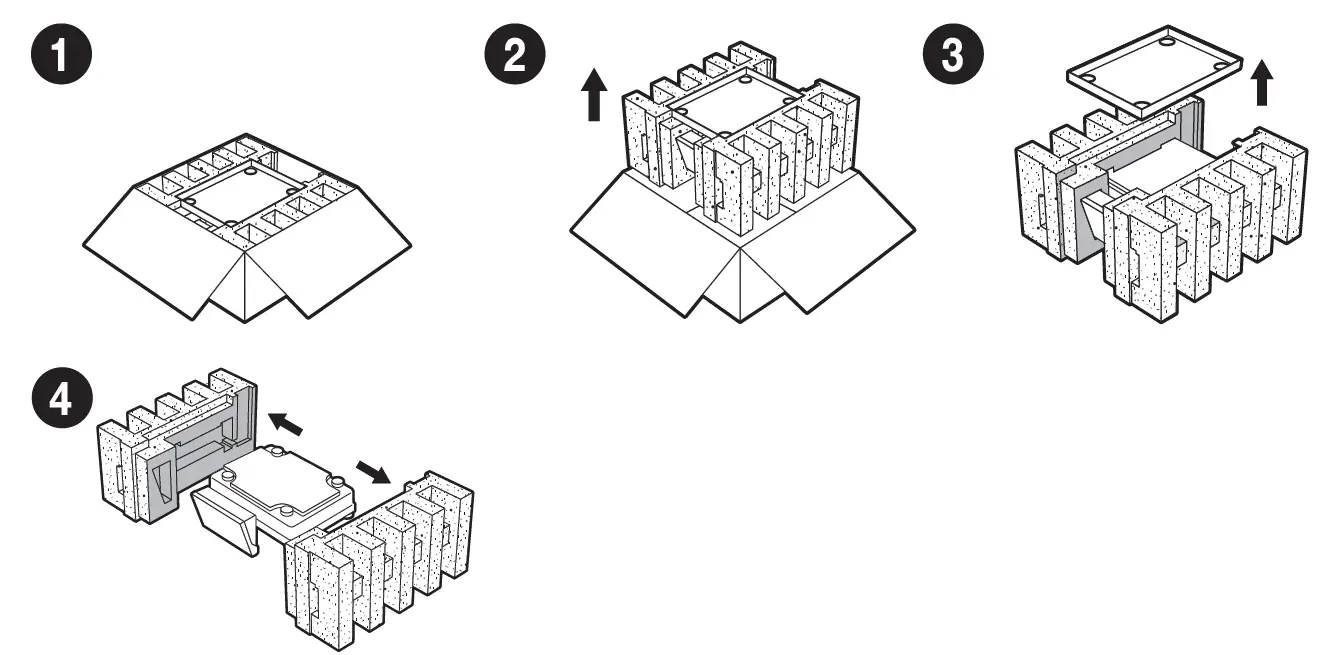 1

2

3

4