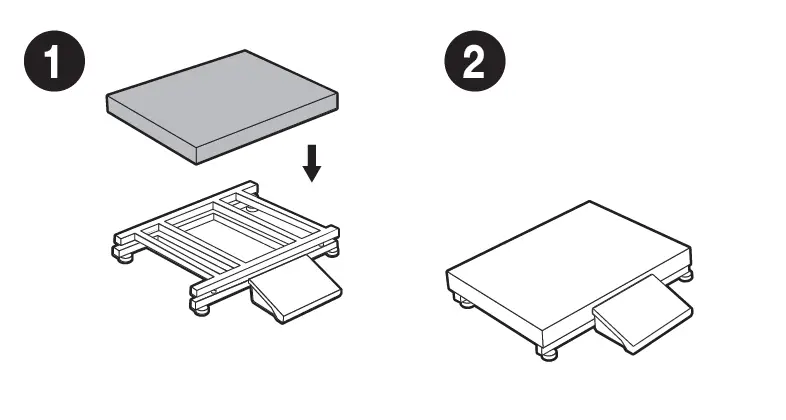 1

2